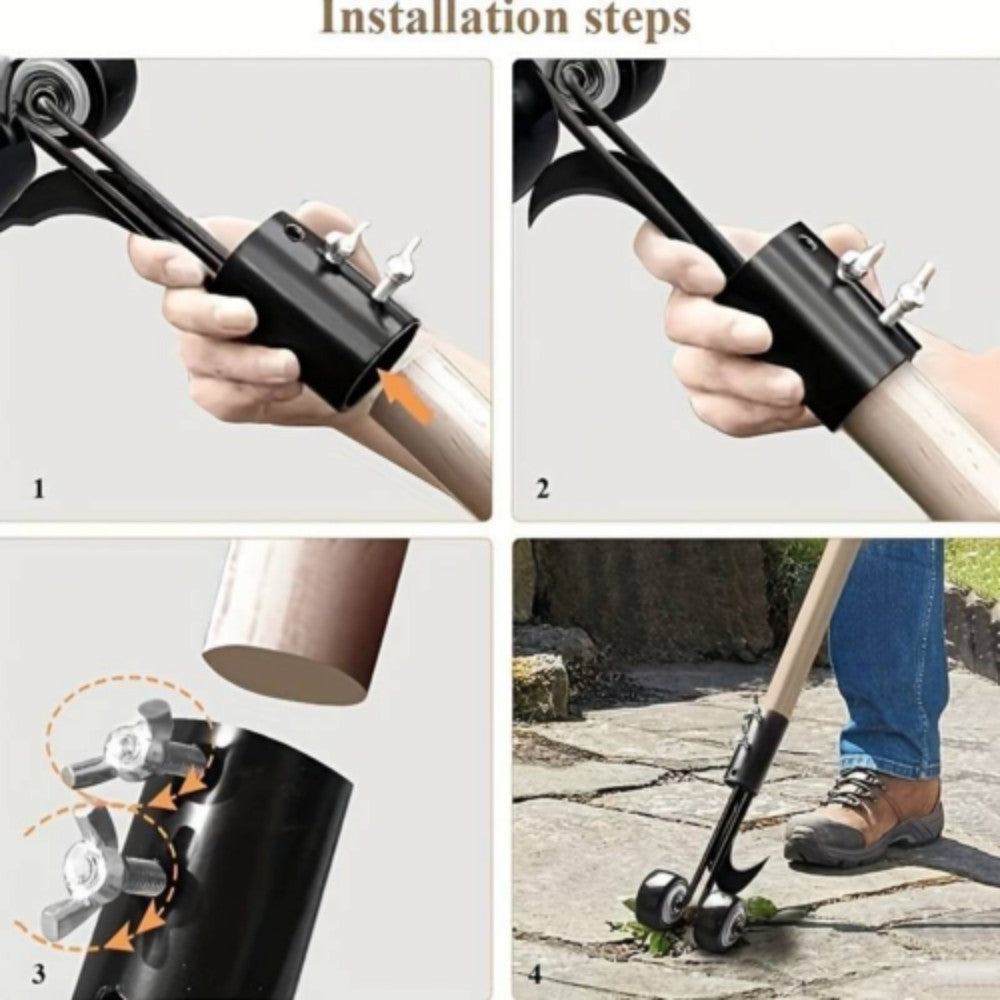 Installation steps

1

2

3

4